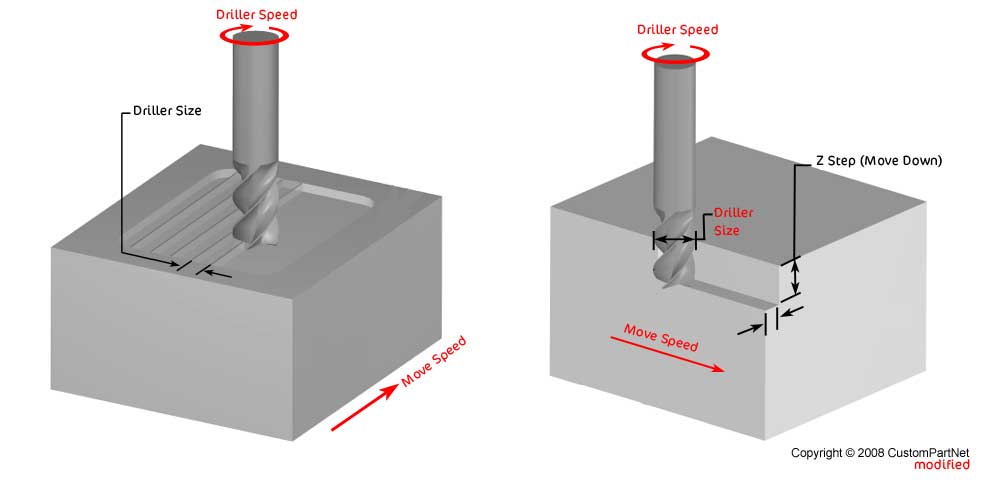 Driller Speed

Driller Size

Move Speed

Driller Speed

Z Step (Move Down)

Driller Size

Move Speed

Copyright © 2008 CustomPartNet
modified